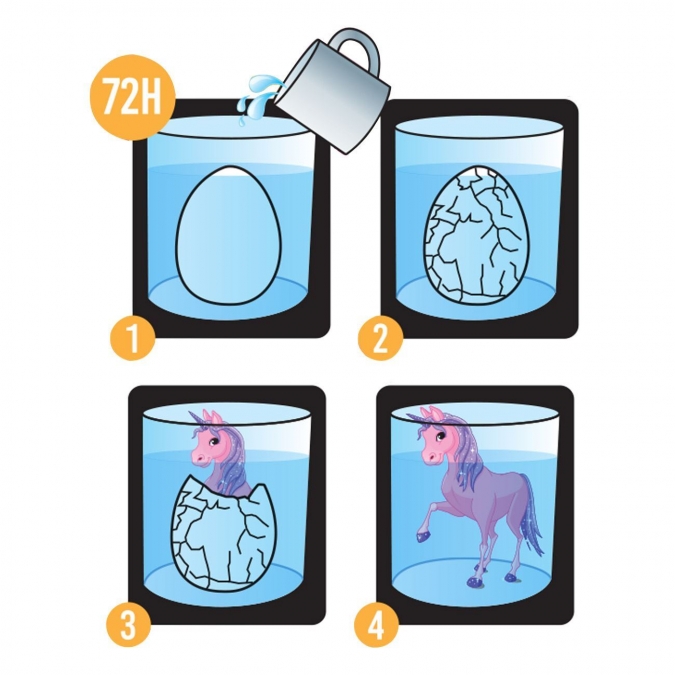 72H

1

2

3

4