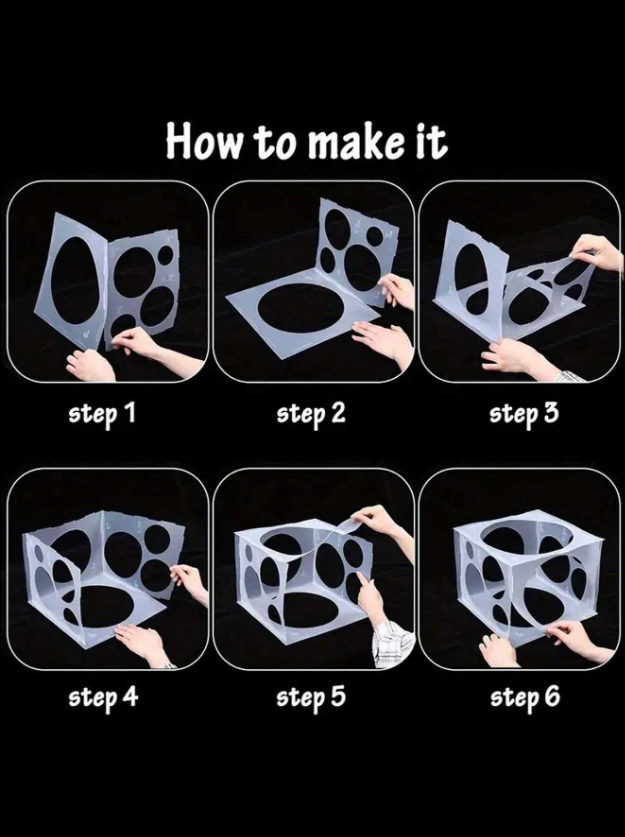 How to make it

step 1

step 2

step 3

step 4

step 5

step 6