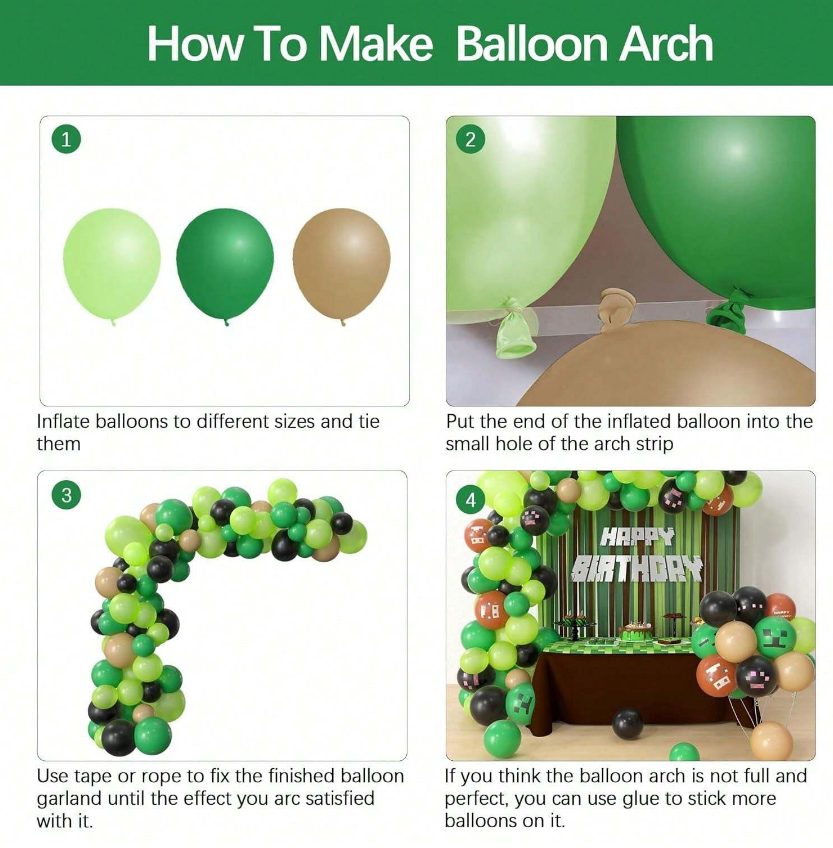 How To Make  Balloon Arch

1

Inflate balloons to different sizes and tie them

2

Put the end of the inflated balloon into the small hole of the arch strip

3

Use tape or rope to fix the finished balloon garland until the effect you arc satisfied with it.

4

HAPPY BIRTHDAY

If you think the balloon arch is not full and perfect, you can use glue to stick more balloons on it.